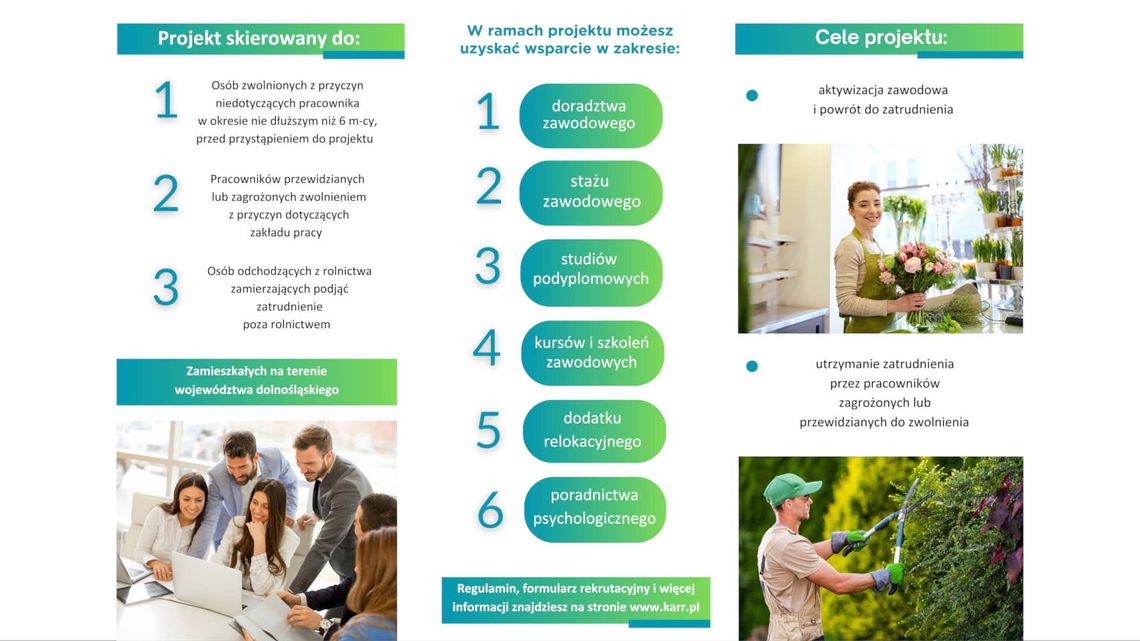 Projekt skierowany do:

1 Osób zwolnionych z przyczyn niedotyczących pracownika w okresie nie dłuższym niż 6 m-cy, przed przystąpieniem do projektu

2 Pracowników przewidzianych lub zagrożonych zwolnieniem z przyczyn dotyczących zakładu pracy

3 Osób odchodzących z rolnictwa zamierzających podjąć zatrudnienie poza rolnictwem

Zamieszkałych na terenie województwa dolnośląskiego

W ramach projektu możesz uzyskać wsparcie w zakresie:

1 doradztwa zawodowego

2 stażu zawodowego

3 studiów podyplomowych

4 kursów i szkoleń zawodowych

5 dodatku relokacyjnego

6 poradnictwa psychologicznego

Regulamin, formularz rekrutacyjny i więcej informacji znajdziesz na stronie www.karr.pl

Cele projektu:

aktywizacja zawodowa i powrót do zatrudnienia

utrzymanie zatrudnienia przez pracowników zagrożonych lub przewidzianych do zwolnienia